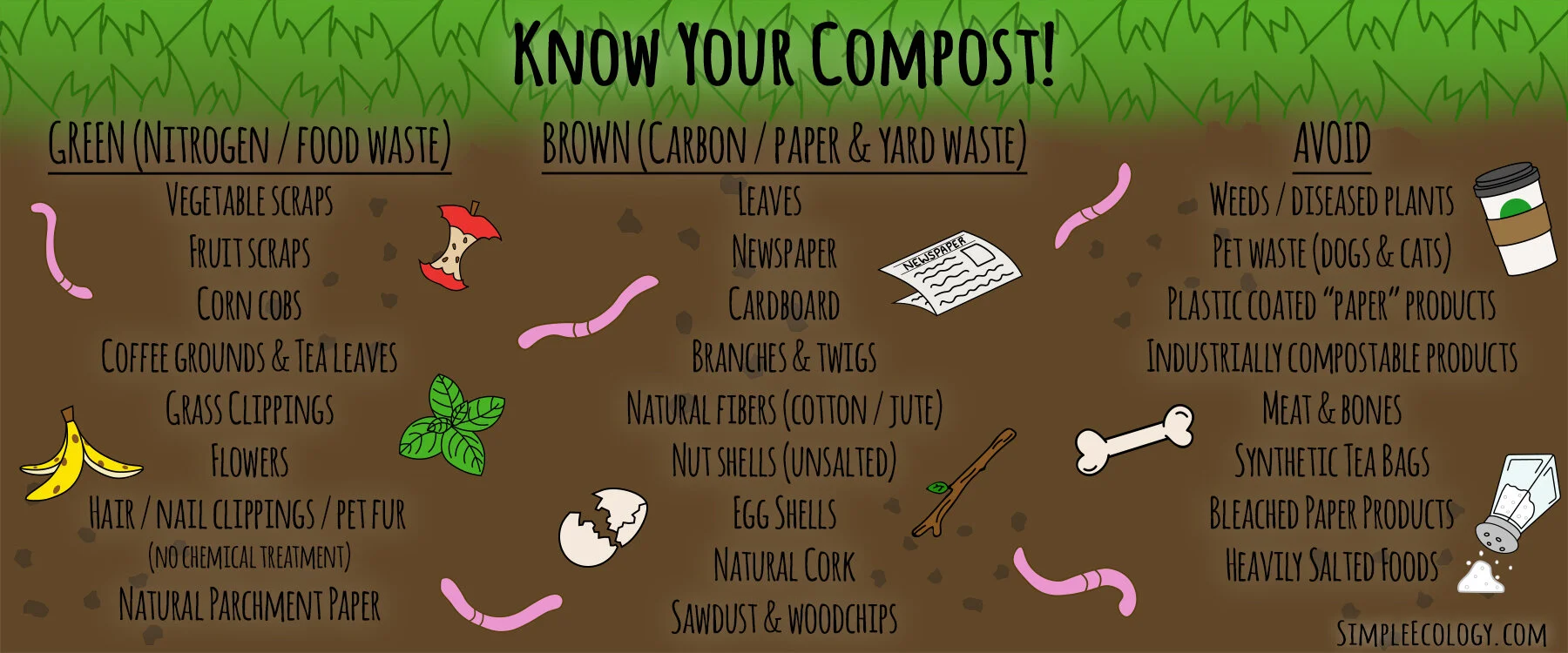 KNOW YOUR COMPOST!

GREEN (NITROGEN / FOOD WASTE)
VEGETABLE SCRAPS
FRUIT SCRAPS
CORN COBS
COFFEE GROUNDS & TEA LEAVES
GRASS CLIPPINGS
FLOWERS
HAIR / NAIL CLIPPINGS / PET FUR
(NO CHEMICAL TREATMENT)
NATURAL PARCHMENT PAPER

BROWN (CARBON / PAPER & YARD WASTE)
LEAVES
NEWSPAPER
CARDBOARD
BRANCHES & TWIGS
NATURAL FIBERS (COTTON / JUTE)
NUT SHELLS (UNSALTED)
EGG SHELLS
NATURAL CORK
SAWDUST & WOODCHIPS

NEWSPAPER

AVOID
WEEDS / DISEASED PLANTS
PET WASTE (DOGS & CATS)
PLASTIC COATED "PAPER" PRODUCTS
INDUSTRIALLY COMPOSTABLE PRODUCTS
MEAT & BONES
SYNTHETIC TEA BAGS
BLEACHED PAPER PRODUCTS
HEAVILY SALTED FOODS

SIMPLEECOLOGY.COM